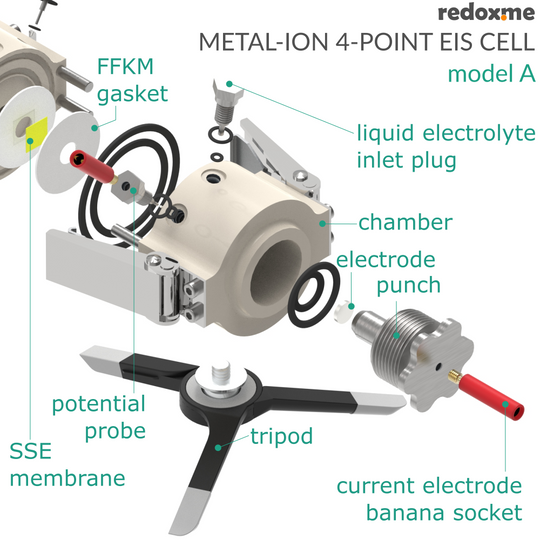 redox.me
METAL-ION 4-POINT EIS CELL
model A

FFKM gasket

liquid electrolyte inlet plug

chamber

electrode punch

potential probe

SSE membrane

tripod

current electrode banana socket