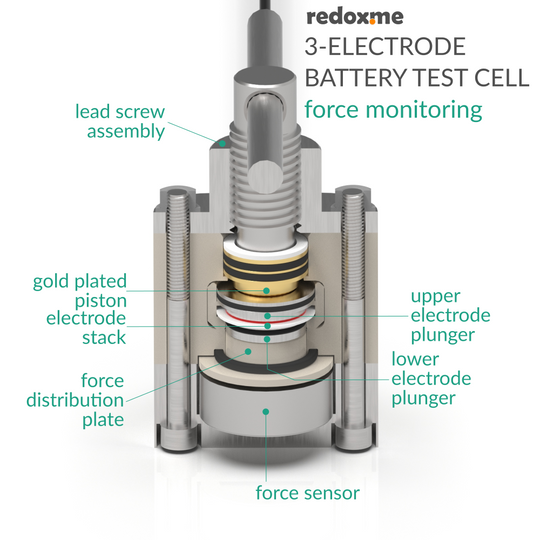 redox.me

3-ELECTRODE BATTERY TEST CELL

force monitoring

lead screw assembly

gold plated piston

electrode stack

force distribution plate

upper electrode plunger

lower electrode plunger

force sensor