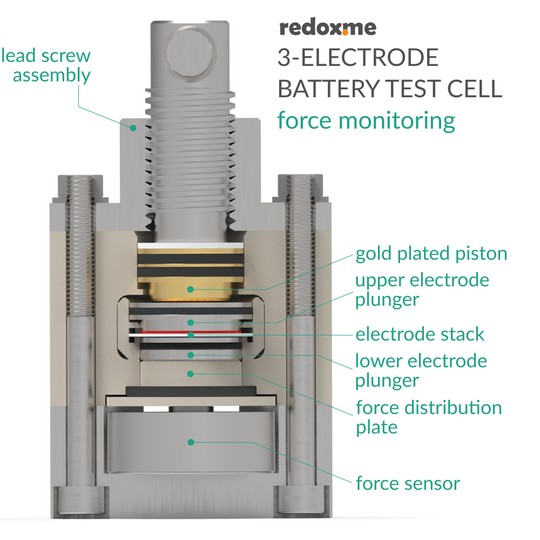 redox.me
3-ELECTRODE
BATTERY TEST CELL
force monitoring

lead screw assembly

gold plated piston

upper electrode plunger

electrode stack

lower electrode plunger

force distribution plate

force sensor