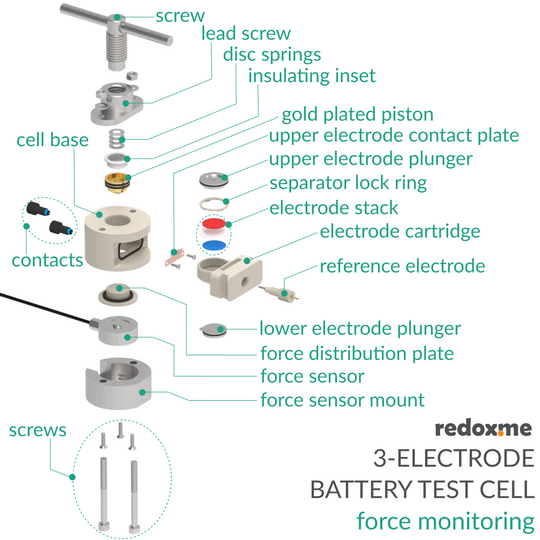 screw
lead screw
disc springs
insulating inset
gold plated piston
upper electrode contact plate
upper electrode plunger
separator lock ring
electrode stack
electrode cartridge
reference electrode
cell base
contacts
lower electrode plunger
force distribution plate
force sensor
force sensor mount
screws

redox.me
3-ELECTRODE
BATTERY TEST CELL
force monitoring