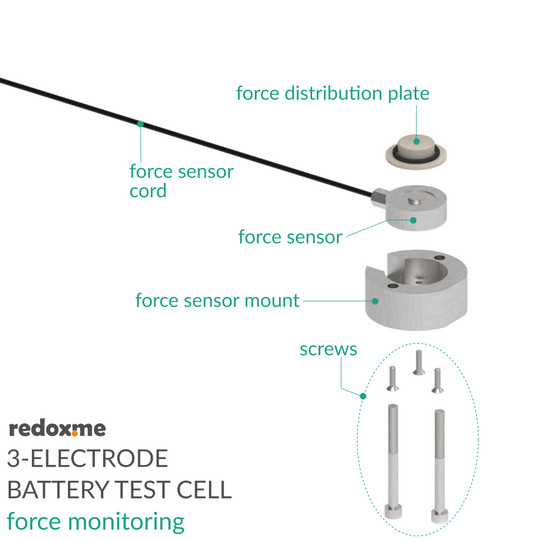 force distribution plate

force sensor cord

force sensor

force sensor mount

screws

redox.me

3-ELECTRODE BATTERY TEST CELL

force monitoring