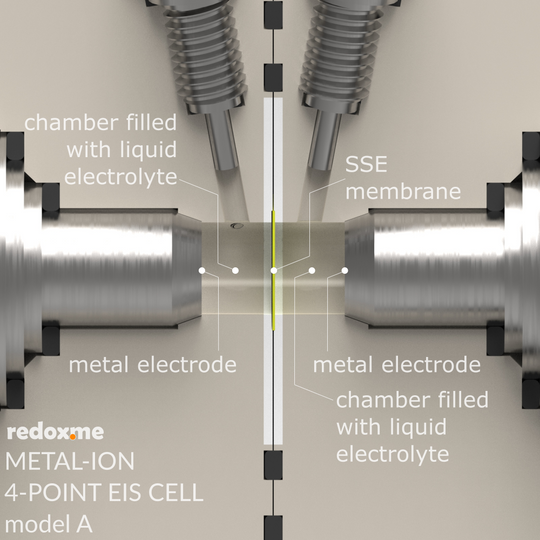 chamber filled with liquid electrolyte

SSE membrane

metal electrode

metal electrode

chamber filled with liquid electrolyte

redox.me

METAL-ION
4-POINT EIS CELL
model A