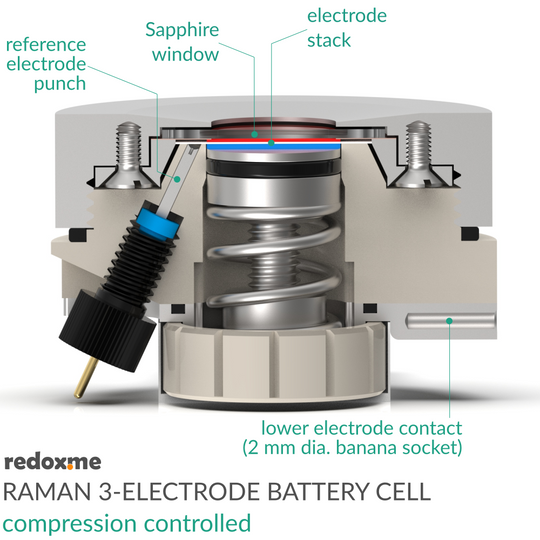 reference electrode punch

Sapphire window

electrode stack

lower electrode contact (2 mm dia. banana socket)

redox.me

RAMAN 3-ELECTRODE BATTERY CELL

compression controlled