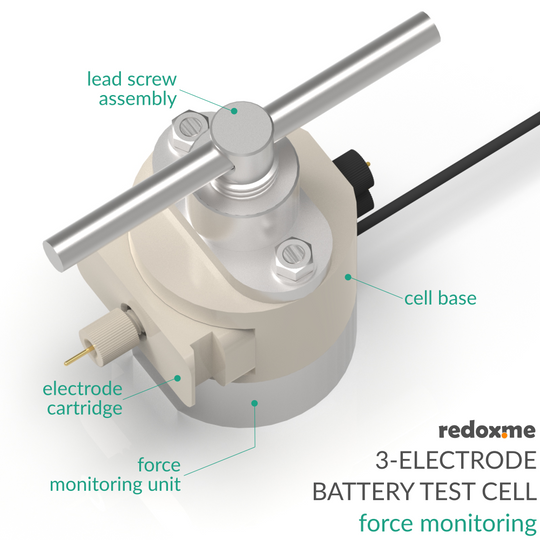 lead screw assembly

cell base

electrode cartridge

force monitoring unit

redox.me

3-ELECTRODE BATTERY TEST CELL

force monitoring