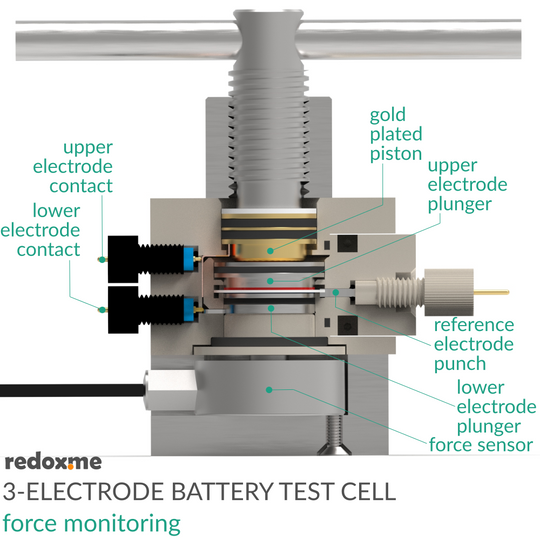 upper electrode contact

lower electrode contact

gold plated piston

upper electrode plunger

reference electrode punch

lower electrode plunger

force sensor

redox.me

3-ELECTRODE BATTERY TEST CELL

force monitoring