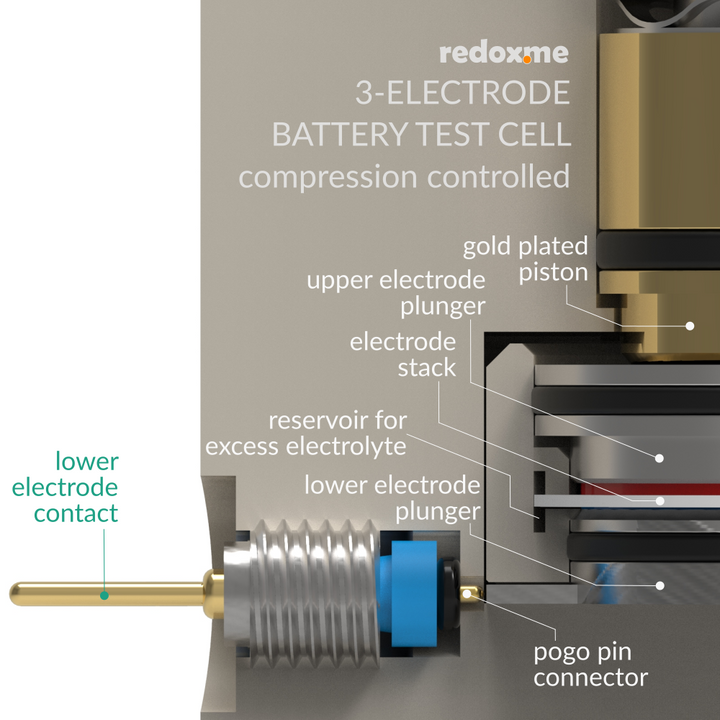 redox.me
3-ELECTRODE
BATTERY TEST CELL
compression controlled

gold plated piston

upper electrode plunger

electrode stack

reservoir for excess electrolyte

lower electrode plunger

lower electrode contact

pogo pin connector