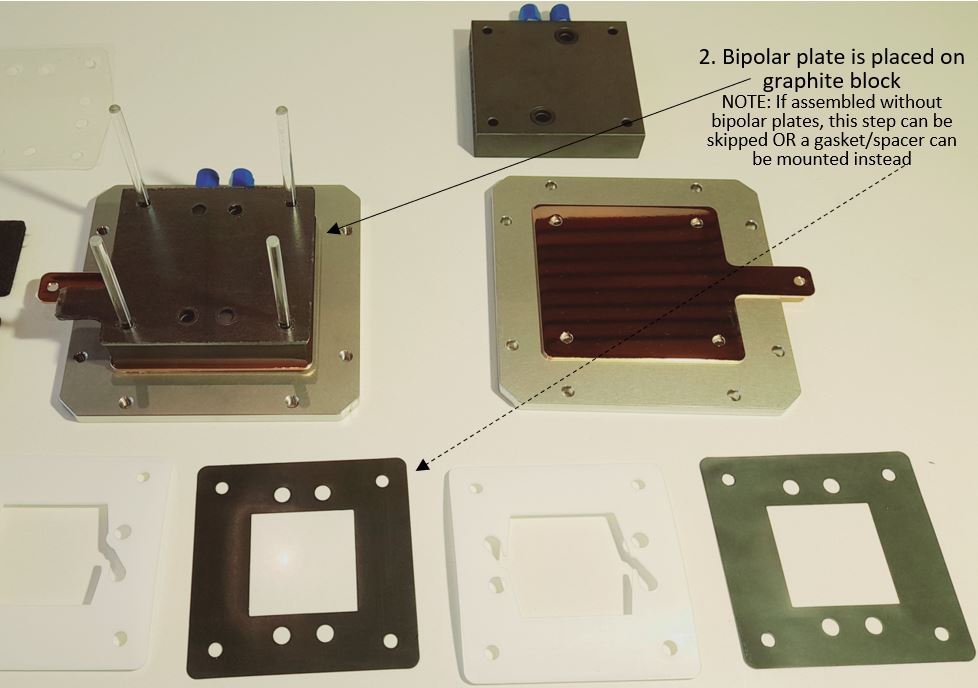 2. Bipolar plate is placed on graphite block

NOTE: If assembled without bipolar plates, this step can be skipped OR a gasket/spacer can be mounted instead